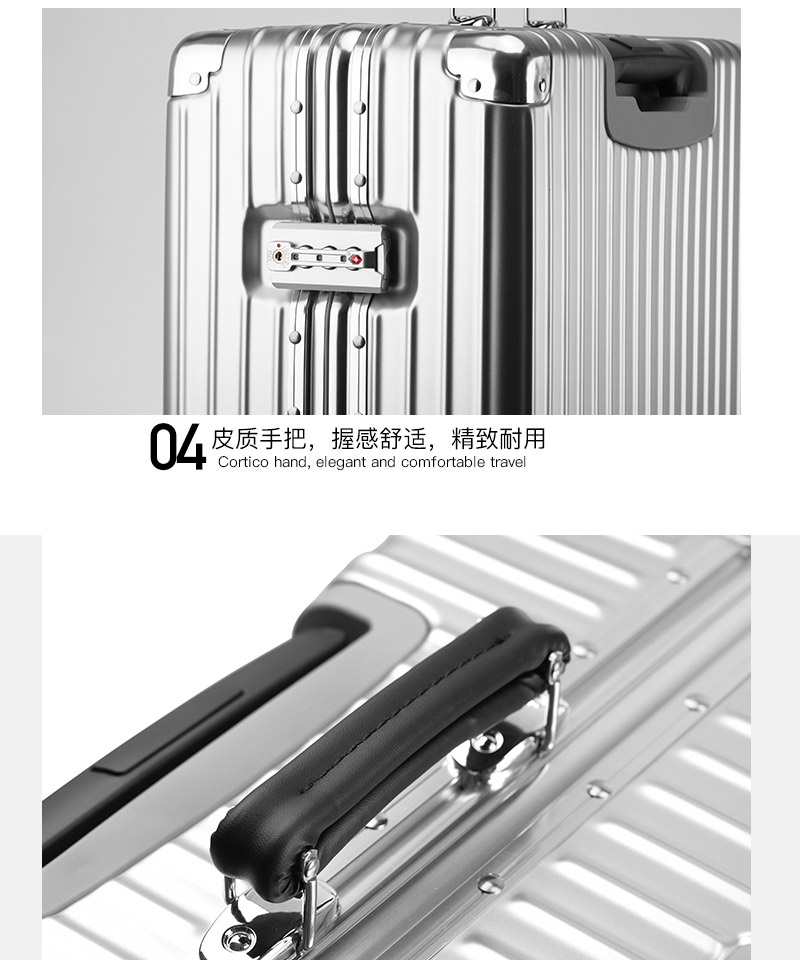 04 皮质手把，握感舒适，精致耐用
Cortico hand, elegant and comfortable travel